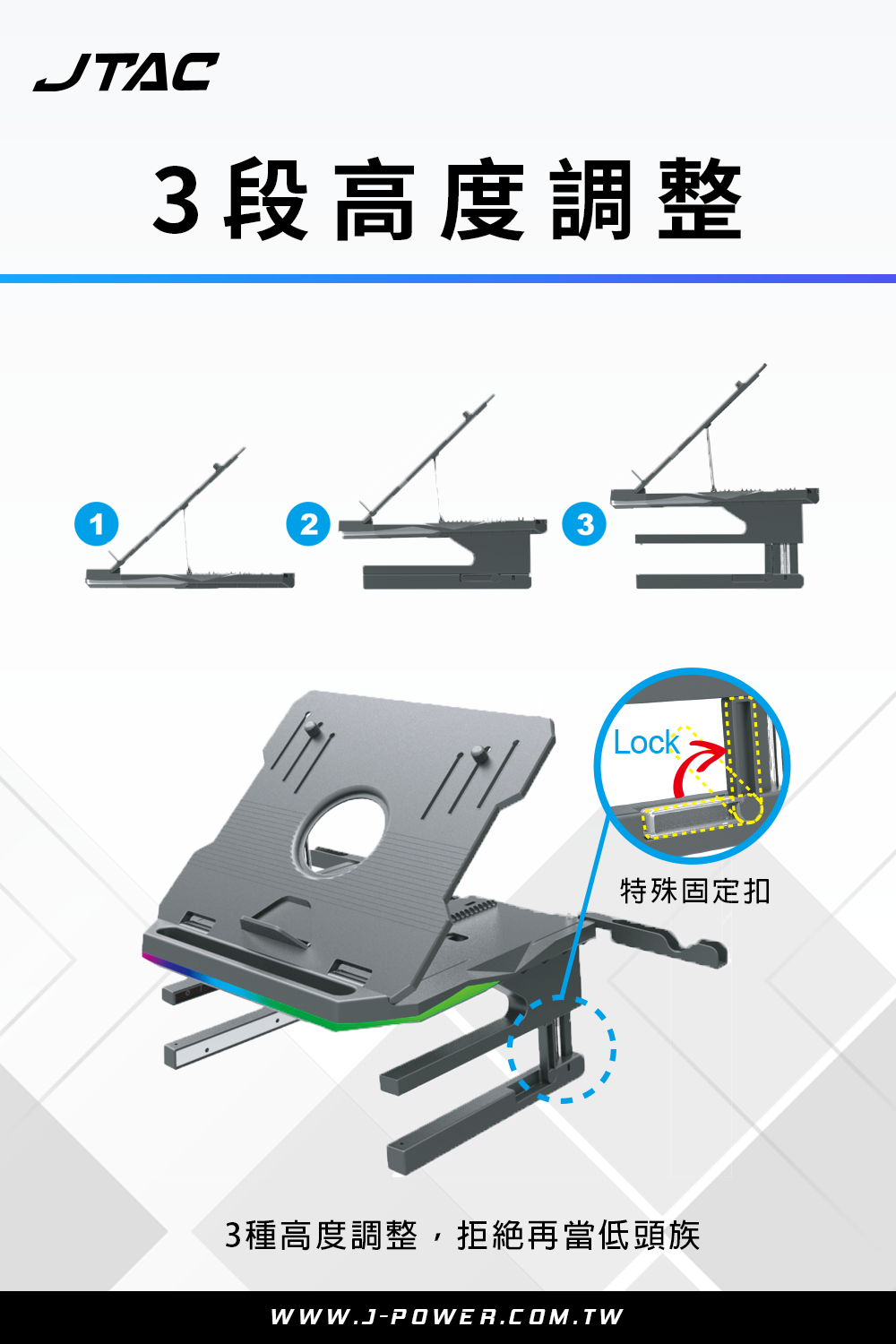 JTAC

3段高度調整

1

2

3

Lock

特殊固定扣

3種高度調整，拒絕再當低頭族

WWW.J-POWER.COM.TW